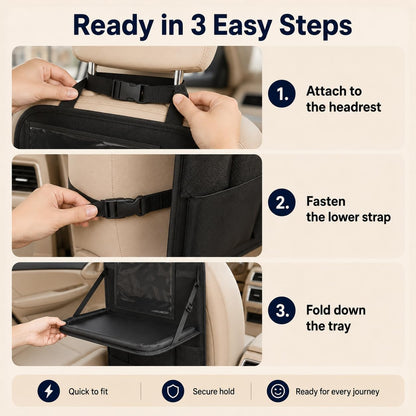 Ready in 3 Easy Steps

1. Attach to the headrest

2. Fasten the lower strap

3. Fold down the tray

Quick to fit

Secure hold

Ready for every journey